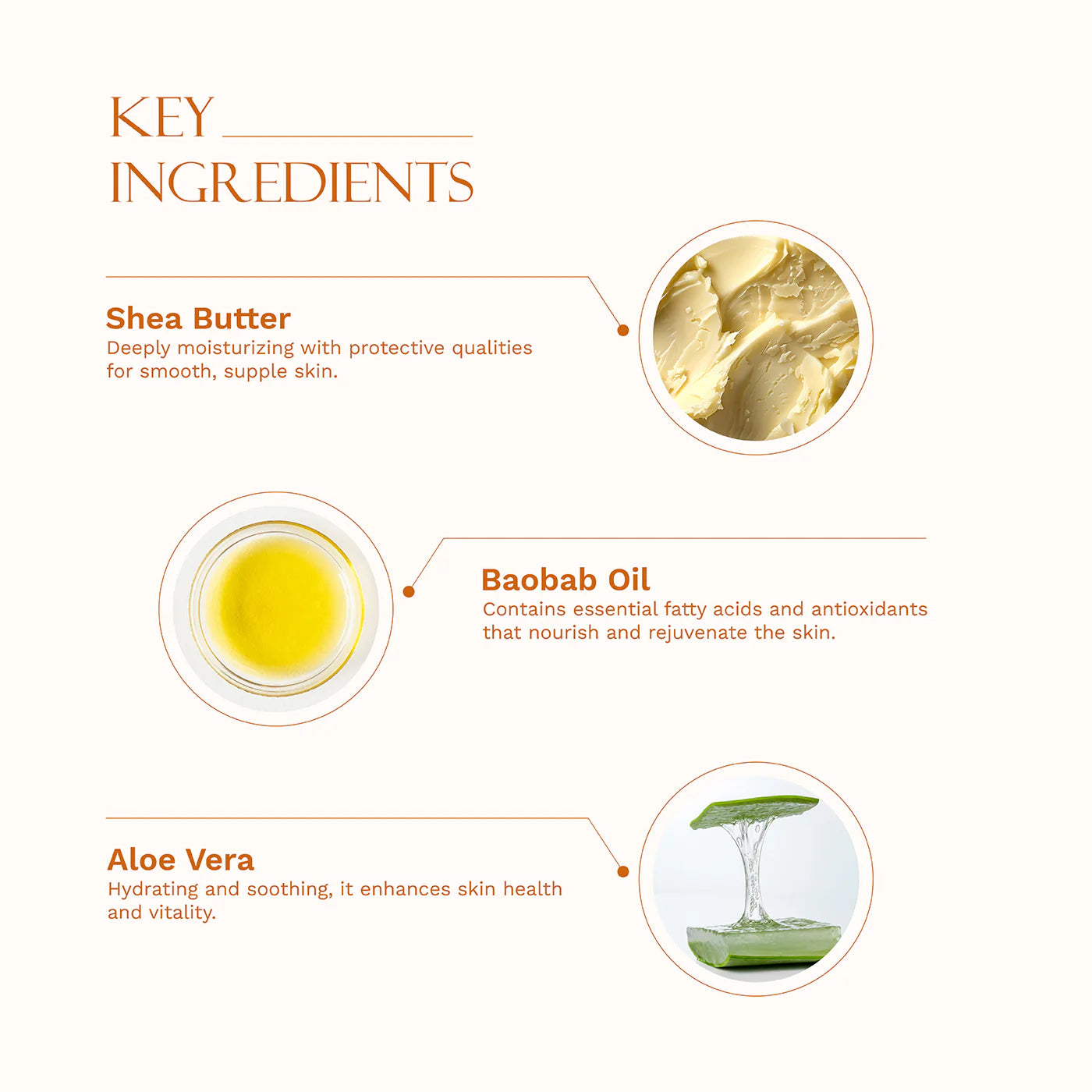 KEY INGREDIENTS

Shea Butter
Deeply moisturizing with protective qualities for smooth, supple skin.

Baobab Oil
Contains essential fatty acids and antioxidants that nourish and rejuvenate the skin.

Aloe Vera
Hydrating and soothing, it enhances skin health and vitality.